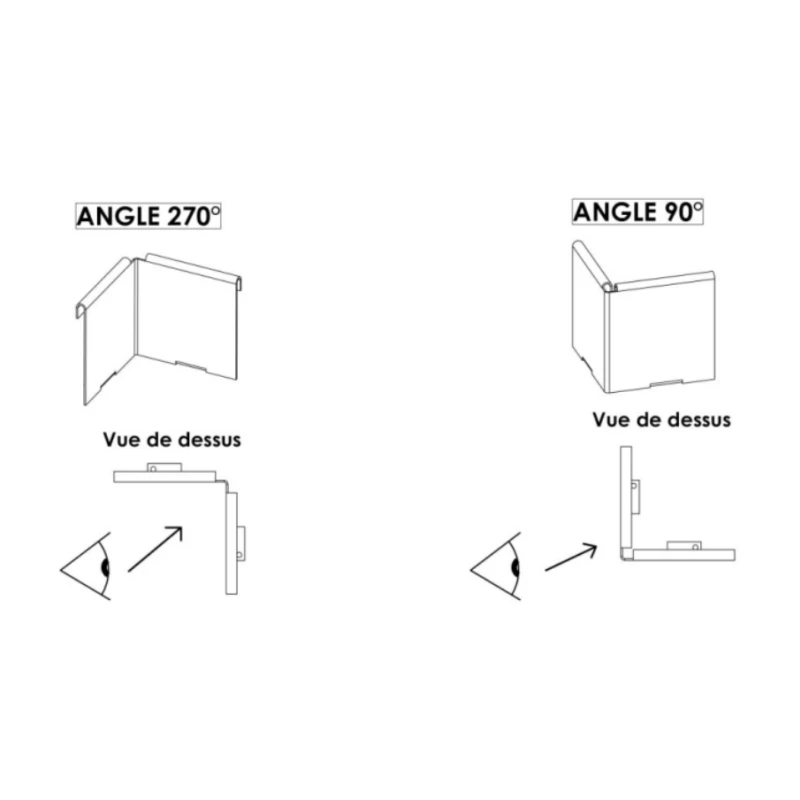 ANGLE 270°

Vue de dessus

ANGLE 90°

Vue de dessus